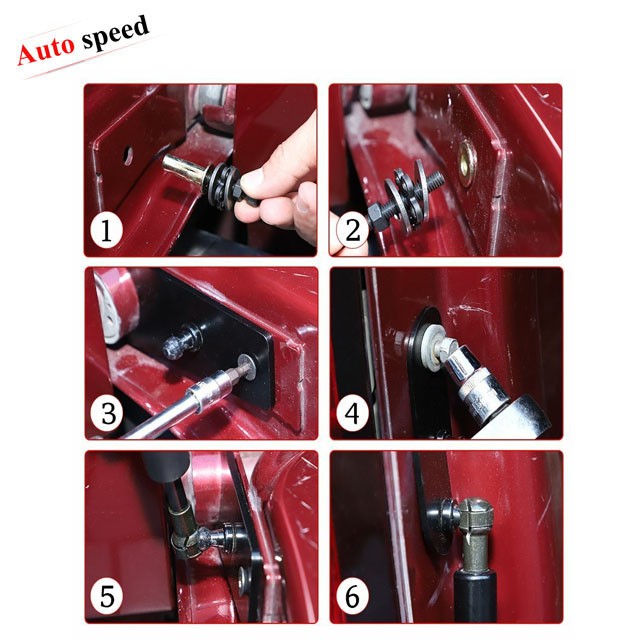 Auto speed

1

2

3

4

5

6