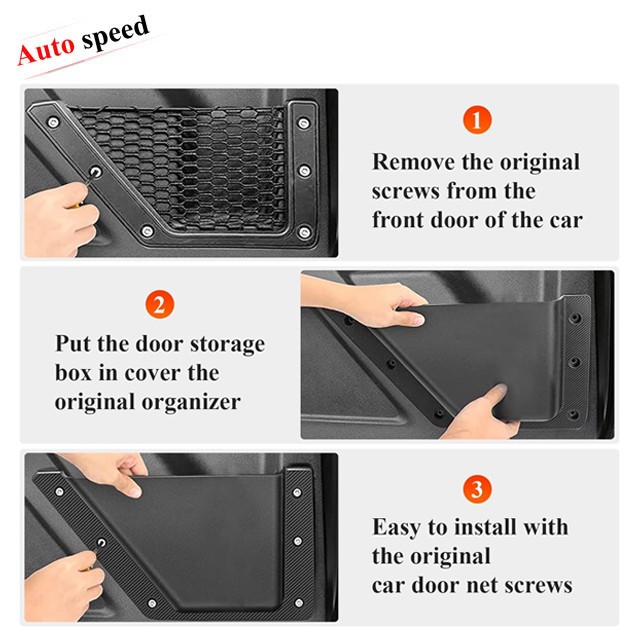 Auto speed

1

Remove the original screws from the front door of the car

2

Put the door storage box in cover the original organizer

3

Easy to install with the original car door net screws