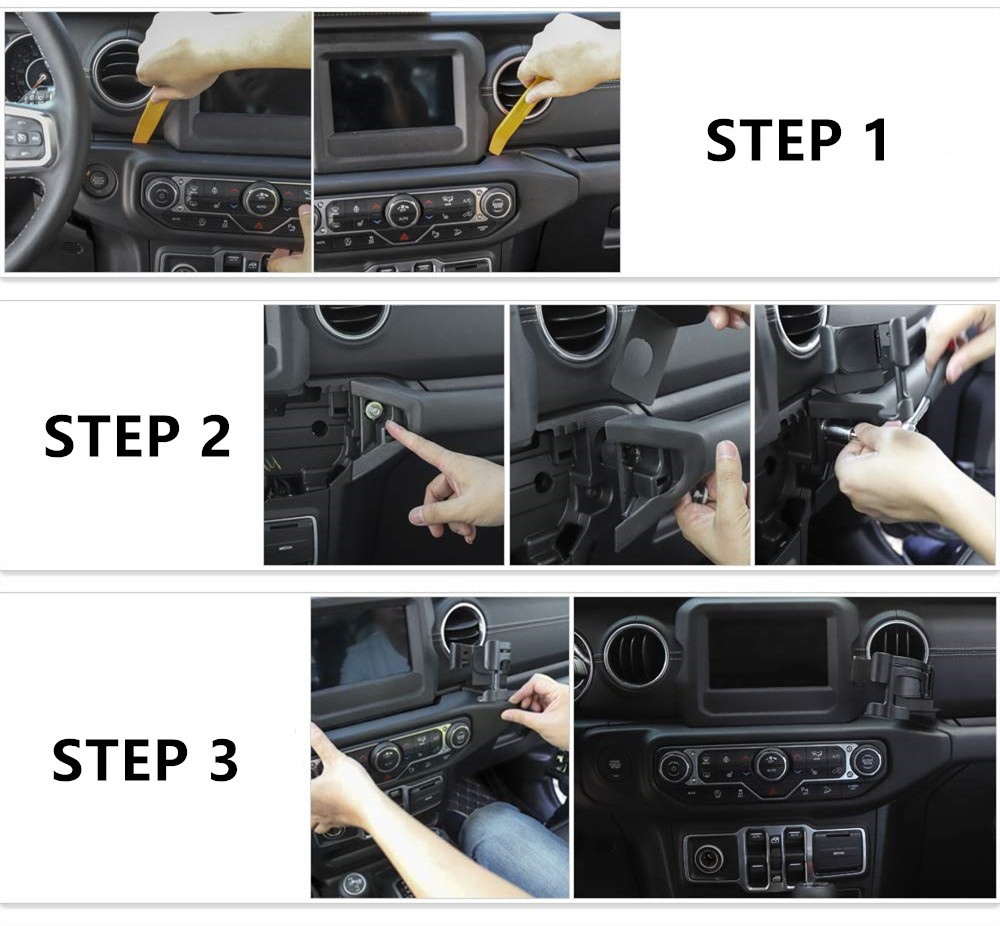 STEP 1

STEP 2

STEP 3